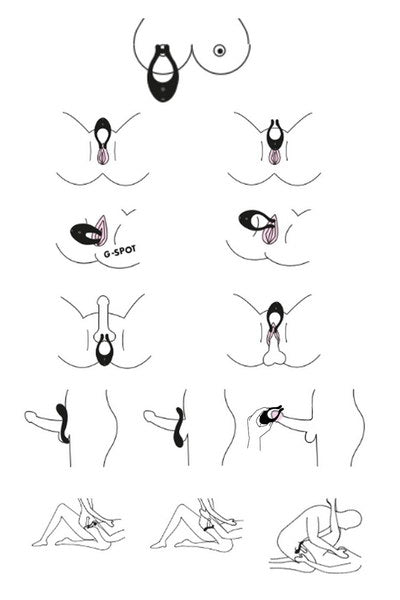 G-SPOT