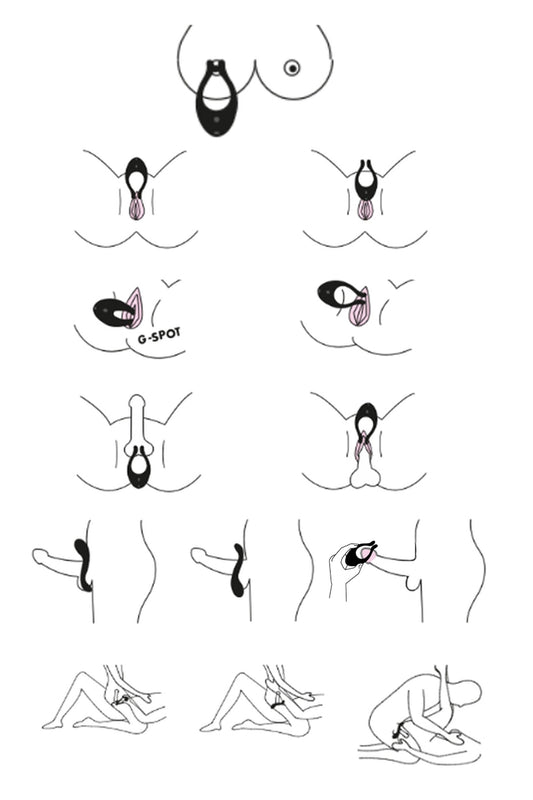 G-SPOT