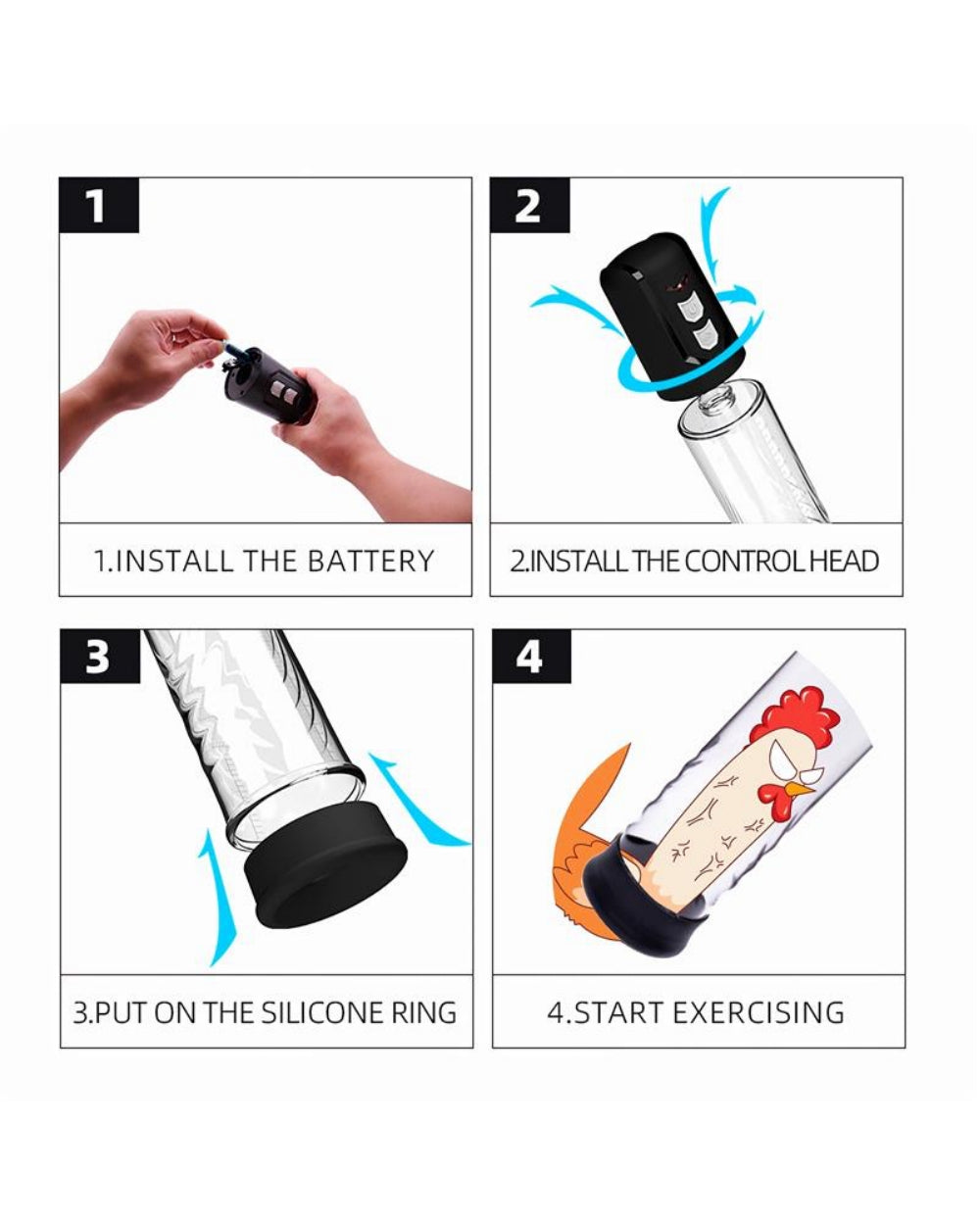 1

1.INSTALL THE BATTERY

2

2.INSTALL THE CONTROL HEAD

3

3.PUT ON THE SILICONE RING

4

4.START EXERCISING